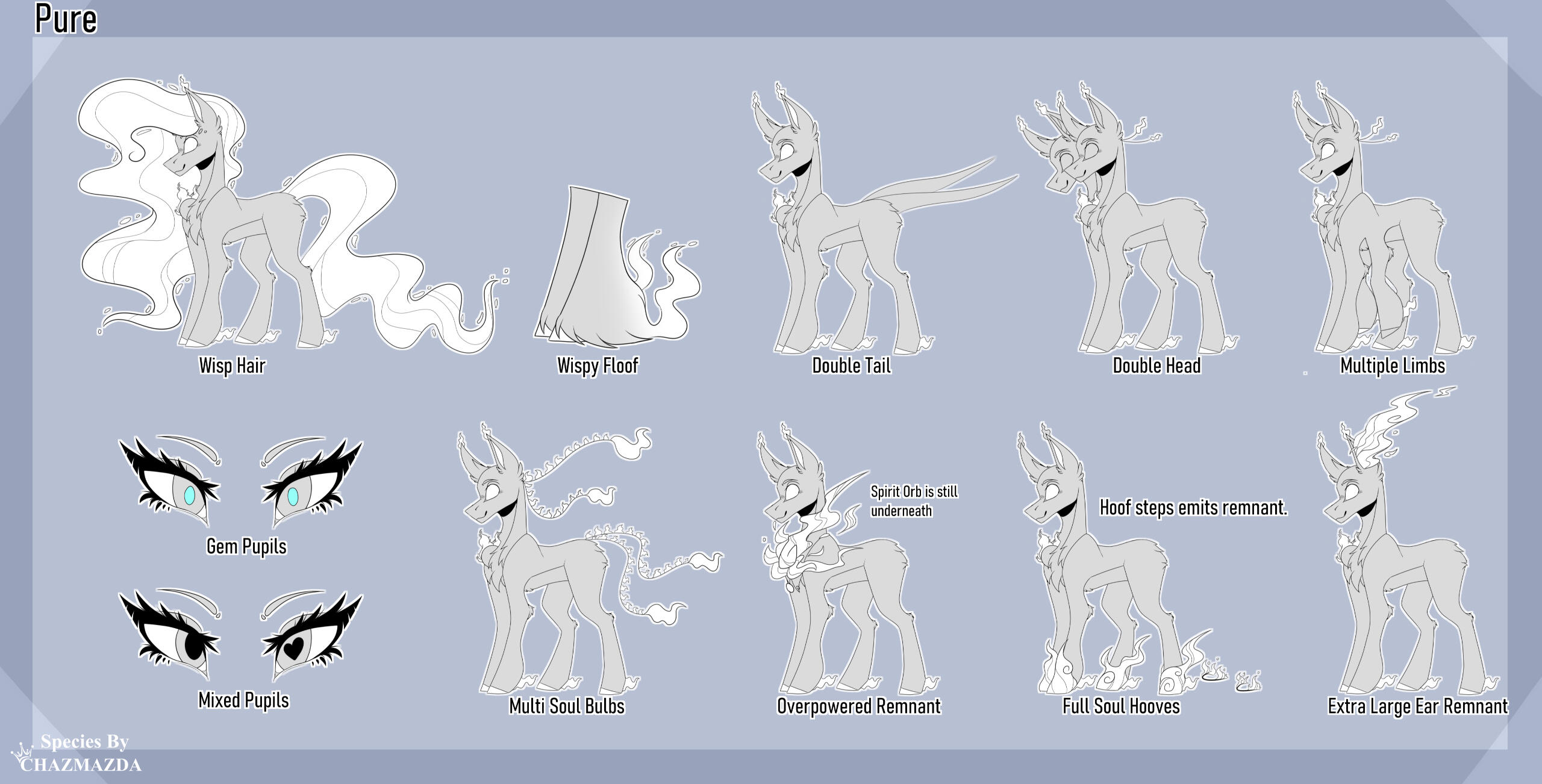 Pure

Wisp Hair

Wispy Floof

Double Tail

Double Head

Multiple Limbs

Gem Pupils

Mixed Pupils

Multi Soul Bulbs

Spirit Orb is still underneath

Overpowered Remnant

Hoof steps emits remnant.

Full Soul Hooves

Extra Large Ear Remnant

Species By CHAZMAZDA